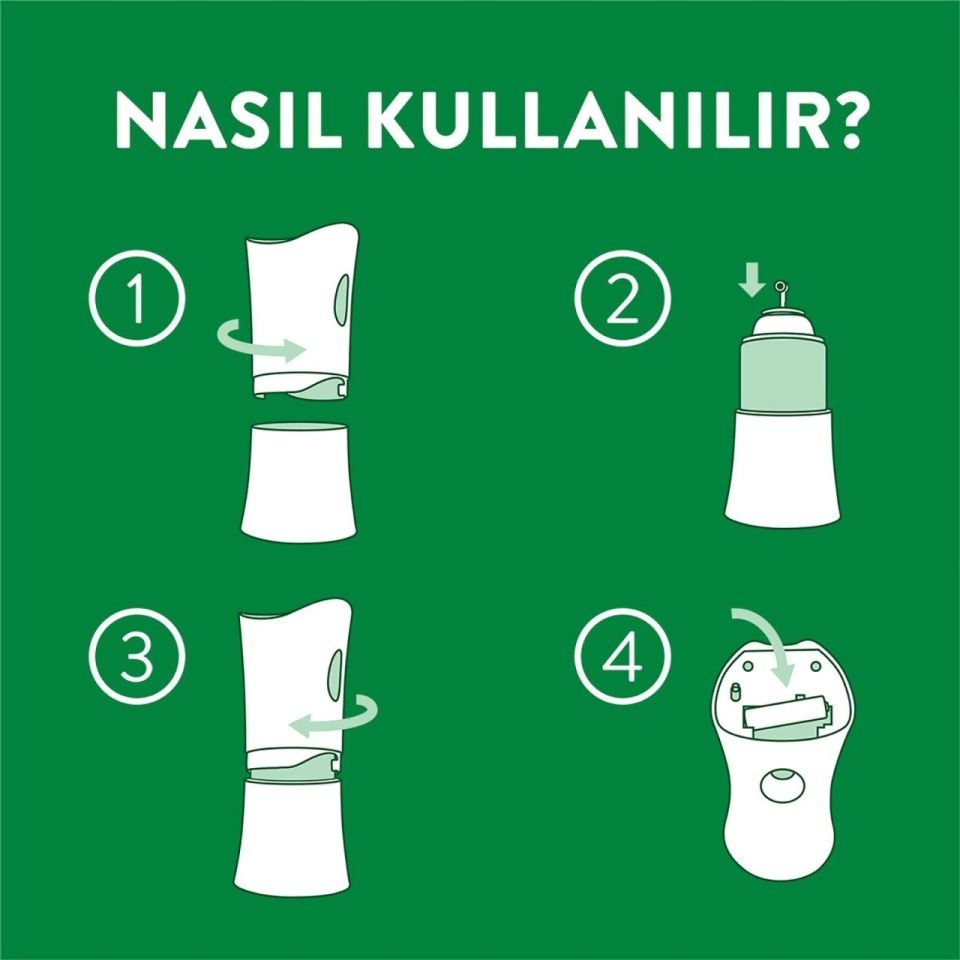 NASIL KULLANILIR?

1

2

3

4