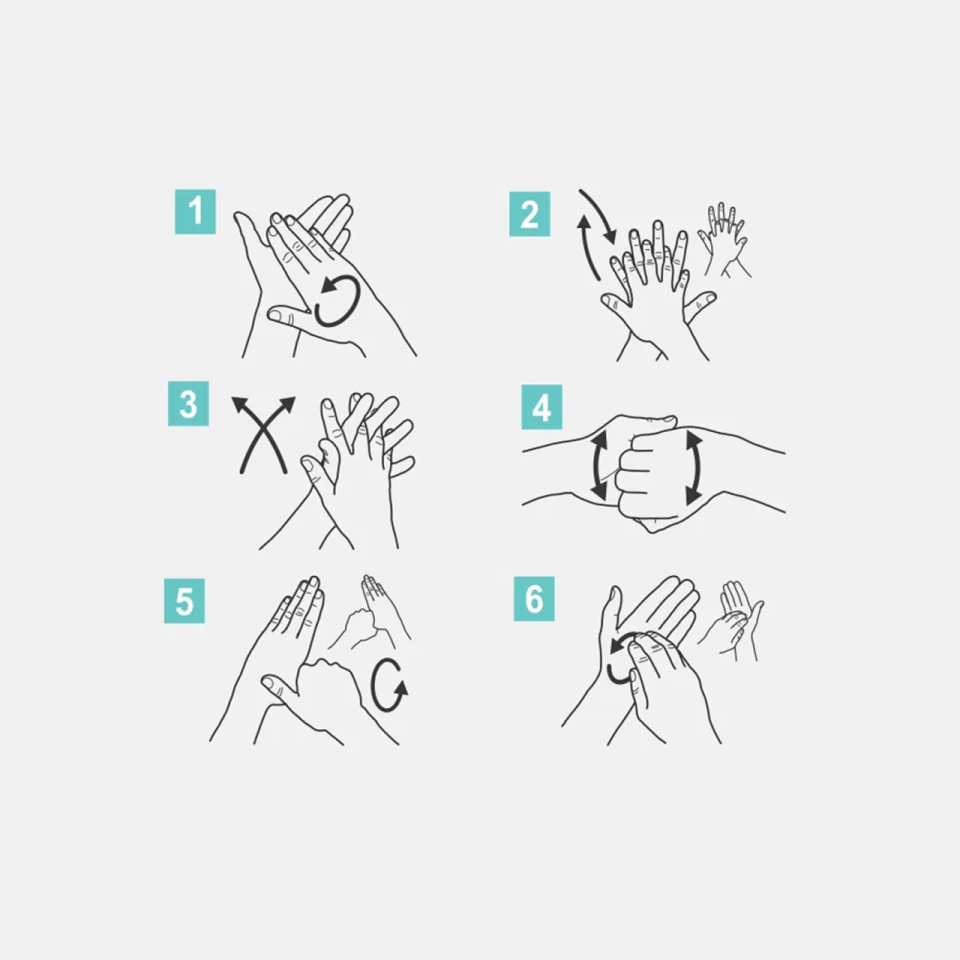 1

2

3

4

5

6