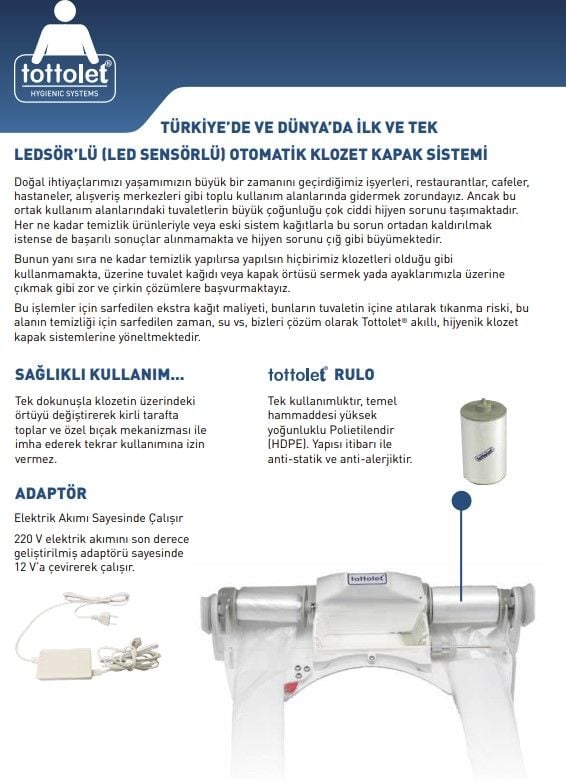 tottolet®
HYGIENIC SYSTEMS

TÜRKİYE'DE VE DÜNYA'DA İLK VE TEK
LEDSÖR'LÜ (LED SENSÖRLÜ) OTOMATİK KLOZET KAPAK SİSTEMİ

Doğal ihtiyaçlarımızı yaşamımızın büyük bir zamanını geçirdiğimiz işyerleri, restaurantlar, cafeler, hastaneler, alışveriş merkezleri gibi toplu kullanım alanlarında gidermek zorundayız. Ancak bu ortak kullanım alanlarındaki tuvaletlerin büyük çoğunluğu çok ciddi hijyen sorunu taşımaktadır. Her ne kadar temizlik ürünleriyle veya eski sistem kağıtlarla bu sorun ortadan kaldırılmak istense de başarılı sonuçlar alınmamakta ve hijyen sorunu çığ gibi büyümektedir.

Bunun yanı sıra ne kadar temizlik yapılırsa yapılsın hiçbirimiz klozetleri olduğu gibi kullanmamakta, üzerine tuvalet kağıdı veya kapak örtüsü sermek yada ayaklarımızla üzerine çıkmak gibi zor ve çirkin çözümlere başvurmaktayız.

Bu işlemler için sarfedilen ekstra kağıt maliyeti, bunların tuvaletin içine atılarak tıkanma riski, bu alanın temizliği için sarfedilen zaman, su vs, bizleri çözüm olarak Tottolet® akıllı, hijyenik klozet kapak sistemlerine yöneltmektedir.

SAĞLIKLI KULLANIM...

Tek dokunuşla klozetin üzerindeki örtüyü değiştirerek kirli tarafta toplar ve özel bıçak mekanizması ile imha ederek tekrar kullanımına izin vermez.

ADAPTÖR

Elektrik Akımı Sayesinde Çalışır

220 V elektrik akımını son derece geliştirilmiş adaptörü sayesinde 12 V'a çevirerek çalışır.

tottolet® RULO

Tek kullanımlıktır, temel hammaddesi yüksek yoğunluklu Polietilendir (HDPE). Yapısı itibarı ile anti-statik ve anti-alerjiktir.

tottolet

tottolet